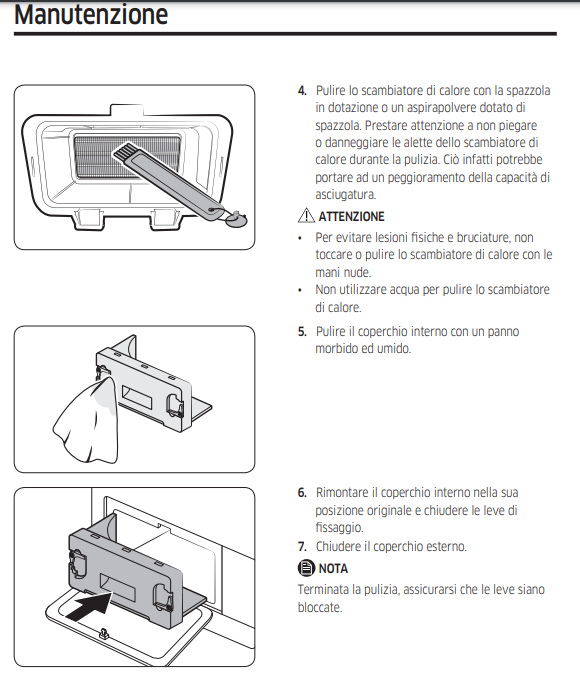 Manutenzione

4. Pulire lo scambiatore di calore con la spazzola in dotazione o un aspirapolvere dotato di spazzola. Prestare attenzione a non piegare o danneggiare le alette dello scambiatore di calore durante la pulizia. Ciò infatti potrebbe portare ad un peggioramento della capacità di asciugatura.

ATTENZIONE
• Per evitare lesioni fisiche e bruciature, non toccare o pulire lo scambiatore di calore con le mani nude.
• Non utilizzare acqua per pulire lo scambiatore di calore.

5. Pulire il coperchio interno con un panno morbido ed umido.

6. Rimontare il coperchio interno nella sua posizione originale e chiudere le leve di fissaggio.
7. Chiudere il coperchio esterno.

NOTA
Terminata la pulizia, assicurarsi che le leve siano bloccate.