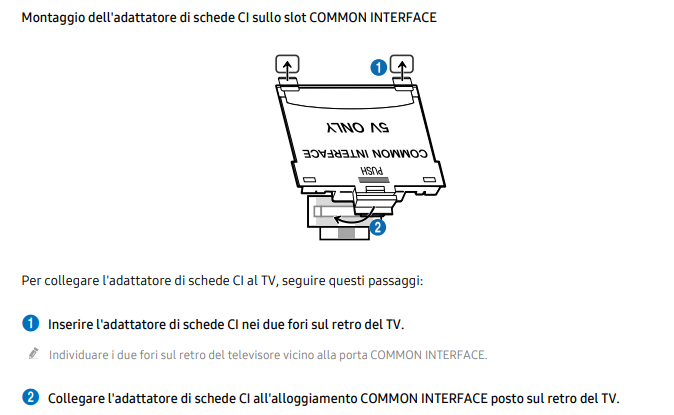 Montaggio dell'adattatore di schede CI sullo slot COMMON INTERFACE

1

5V ONLY

COMMON INTERFACE

PUSH

2

Per collegare l'adattatore di schede CI al TV, seguire questi passaggi:

1 Inserire l'adattatore di schede CI nei due fori sul retro del TV.

Individuare i due fori sul retro del televisore vicino alla porta COMMON INTERFACE.

2 Collegare l'adattatore di schede CI all'alloggiamento COMMON INTERFACE posto sul retro del TV.