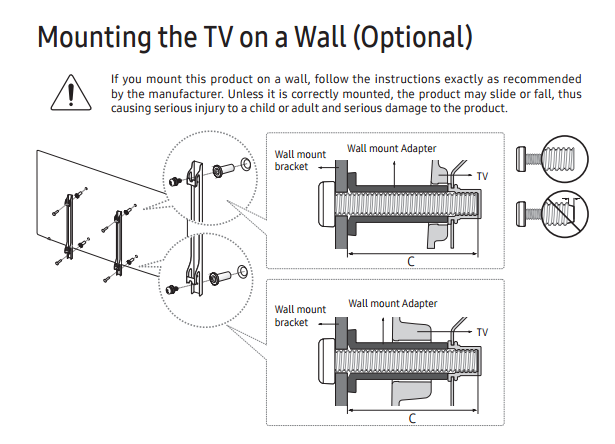 Mounting the TV on a Wall (Optional)

If you mount this product on a wall, follow the instructions exactly as recommended by the manufacturer. Unless it is correctly mounted, the product may slide or fall, thus causing serious injury to a child or adult and serious damage to the product.

Wall mount bracket
Wall mount Adapter
TV
C

Wall mount bracket
Wall mount Adapter
TV
C