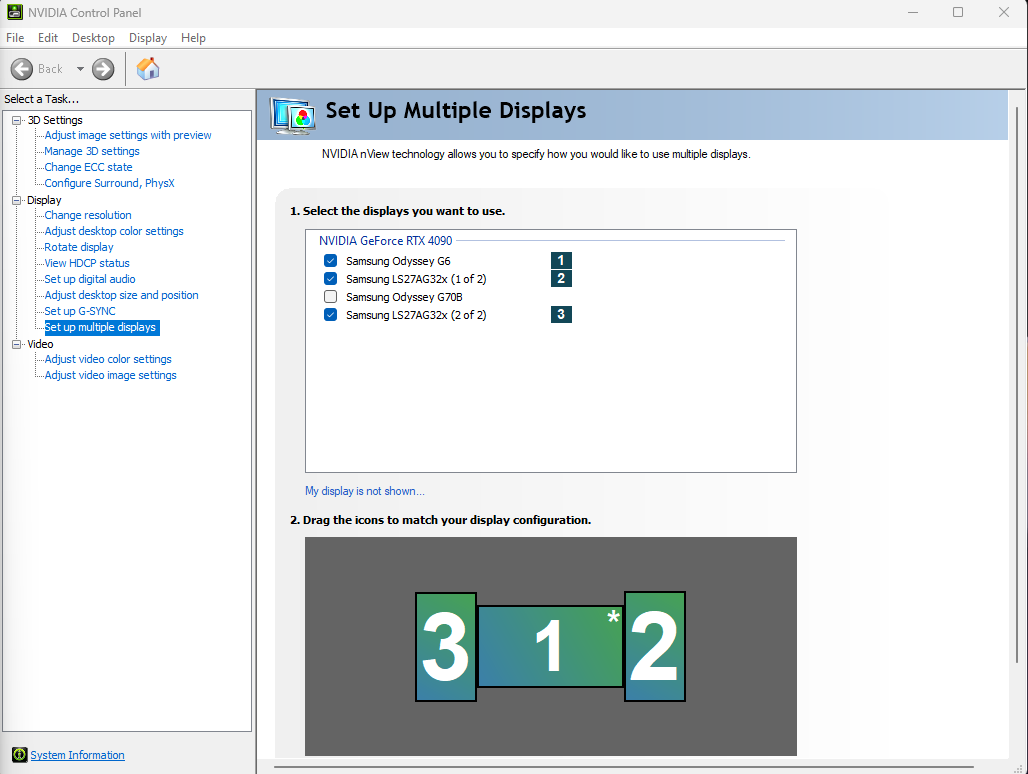 NVIDIA Control Panel

File Edit Desktop Display Help

Back

Select a Task...

3D Settings
Adjust image settings with preview
Manage 3D settings
Change ECC state
Configure Surround, PhysX
Display
Change resolution
Adjust desktop color settings
Rotate display
View HDCP status
Set up digital audio
Adjust desktop size and position
Set up G-SYNC
Set up multiple displays
Video
Adjust video color settings
Adjust video image settings

System Information

Set Up Multiple Displays

NVIDIA nView technology allows you to specify how you would like to use multiple displays.

1. Select the displays you want to use.

NVIDIA GeForce RTX 4090
Samsung Odyssey G6 1
Samsung LS27AG32x (1 of 2) 2
Samsung Odyssey G70B
Samsung LS27AG32x (2 of 2) 3

My display is not shown...

2. Drag the icons to match your display configuration.

3 1 * 2