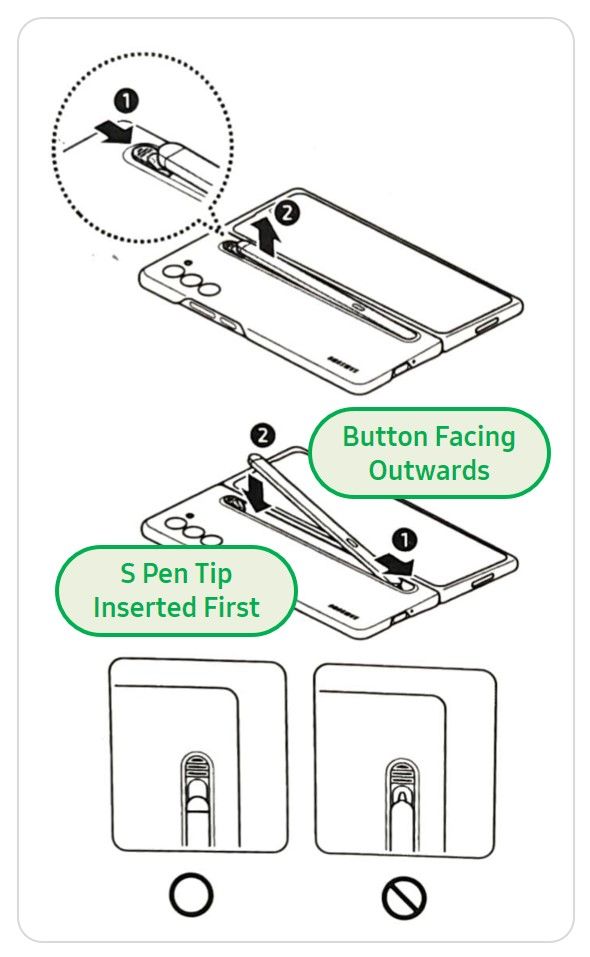 1

2

SAMSUNG

2

Button Facing Outwards

1

S Pen Tip Inserted First

SAMSUNG