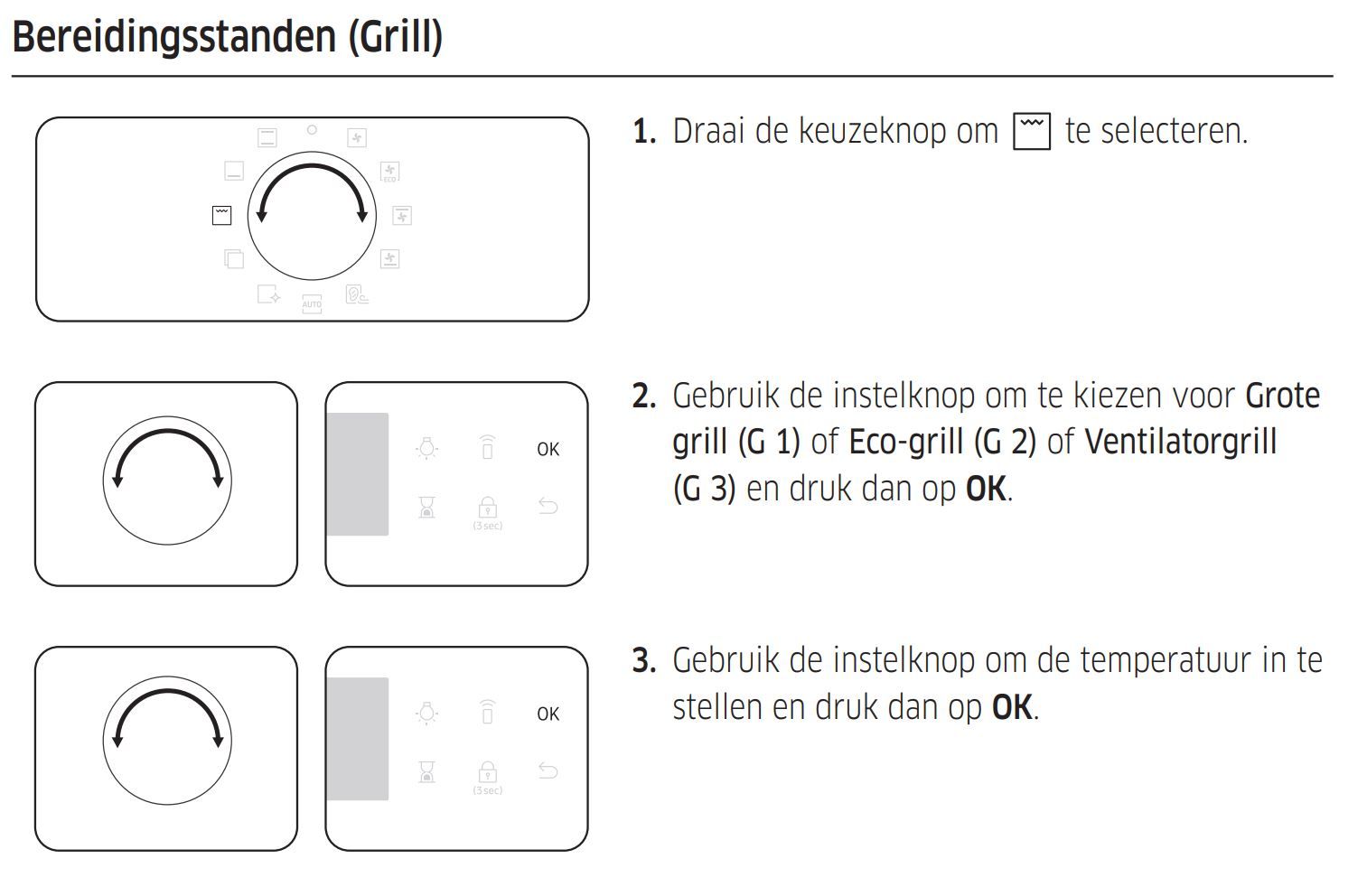 Bereidingsstanden (Grill)

ECO
AUTO

1. Draai de keuzeknop om te selecteren.

OK
(3 sec)

2. Gebruik de instelknop om te kiezen voor Grote grill (G 1) of Eco-grill (G 2) of Ventilatorgrill (G 3) en druk dan op OK.

OK
(3 sec)

3. Gebruik de instelknop om de temperatuur in te stellen en druk dan op OK.