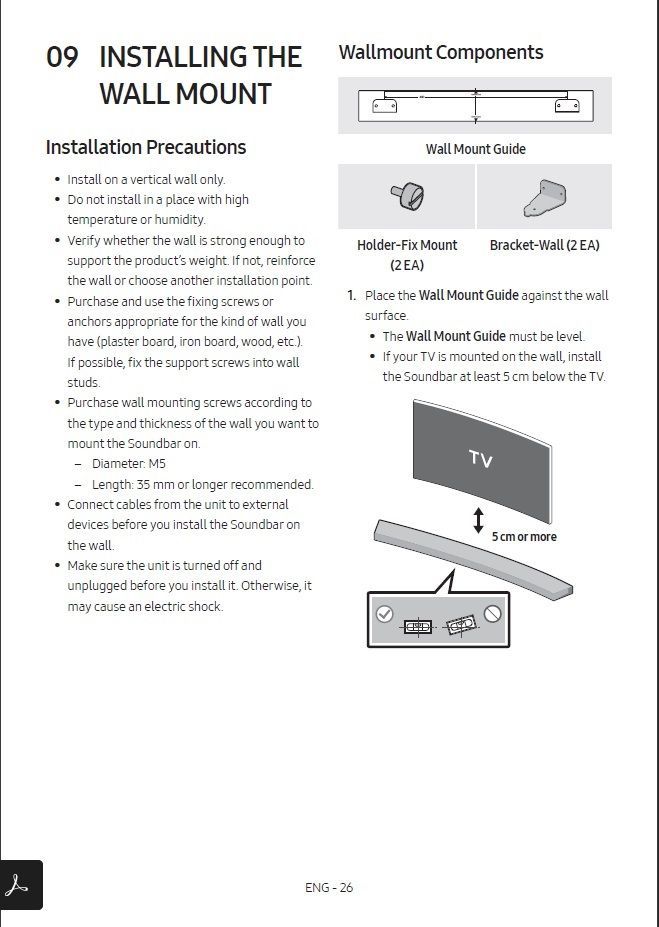 09 INSTALLING THE WALL MOUNT

Installation Precautions

• Install on a vertical wall only.
• Do not install in a place with high temperature or humidity.
• Verify whether the wall is strong enough to support the product's weight. If not, reinforce the wall or choose another installation point.
• Purchase and use the fixing screws or anchors appropriate for the kind of wall you have (plaster board, iron board, wood, etc.). If possible, fix the support screws into wall studs.
• Purchase wall mounting screws according to the type and thickness of the wall you want to mount the Soundbar on.
– Diameter: M5
– Length: 35 mm or longer recommended.
• Connect cables from the unit to external devices before you install the Soundbar on the wall.
• Make sure the unit is turned off and unplugged before you install it. Otherwise, it may cause an electric shock.

Wallmount Components

Wall Mount Guide

Holder-Fix Mount (2 EA)

Bracket-Wall (2 EA)

1. Place the Wall Mount Guide against the wall surface.
• The Wall Mount Guide must be level.
• If your TV is mounted on the wall, install the Soundbar at least 5 cm below the TV.

TV

5 cm or more

ENG - 26