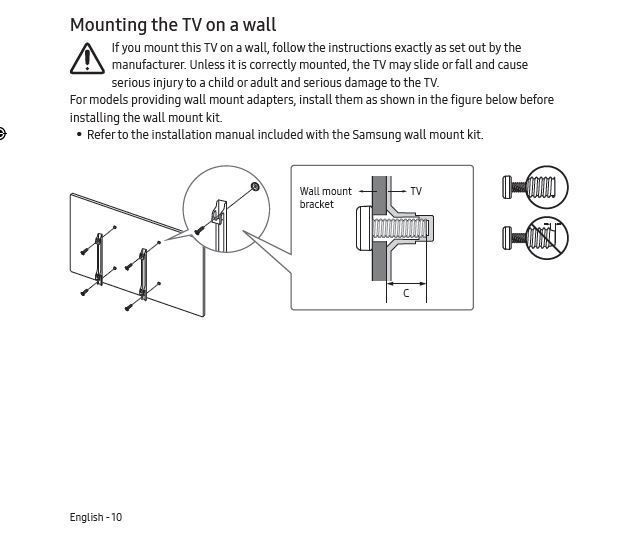 Mounting the TV on a wall

If you mount this TV on a wall, follow the instructions exactly as set out by the manufacturer. Unless it is correctly mounted, the TV may slide or fall and cause serious injury to a child or adult and serious damage to the TV.

For models providing wall mount adapters, install them as shown in the figure below before installing the wall mount kit.

• Refer to the installation manual included with the Samsung wall mount kit.

Wall mount bracket

TV

C

English - 10