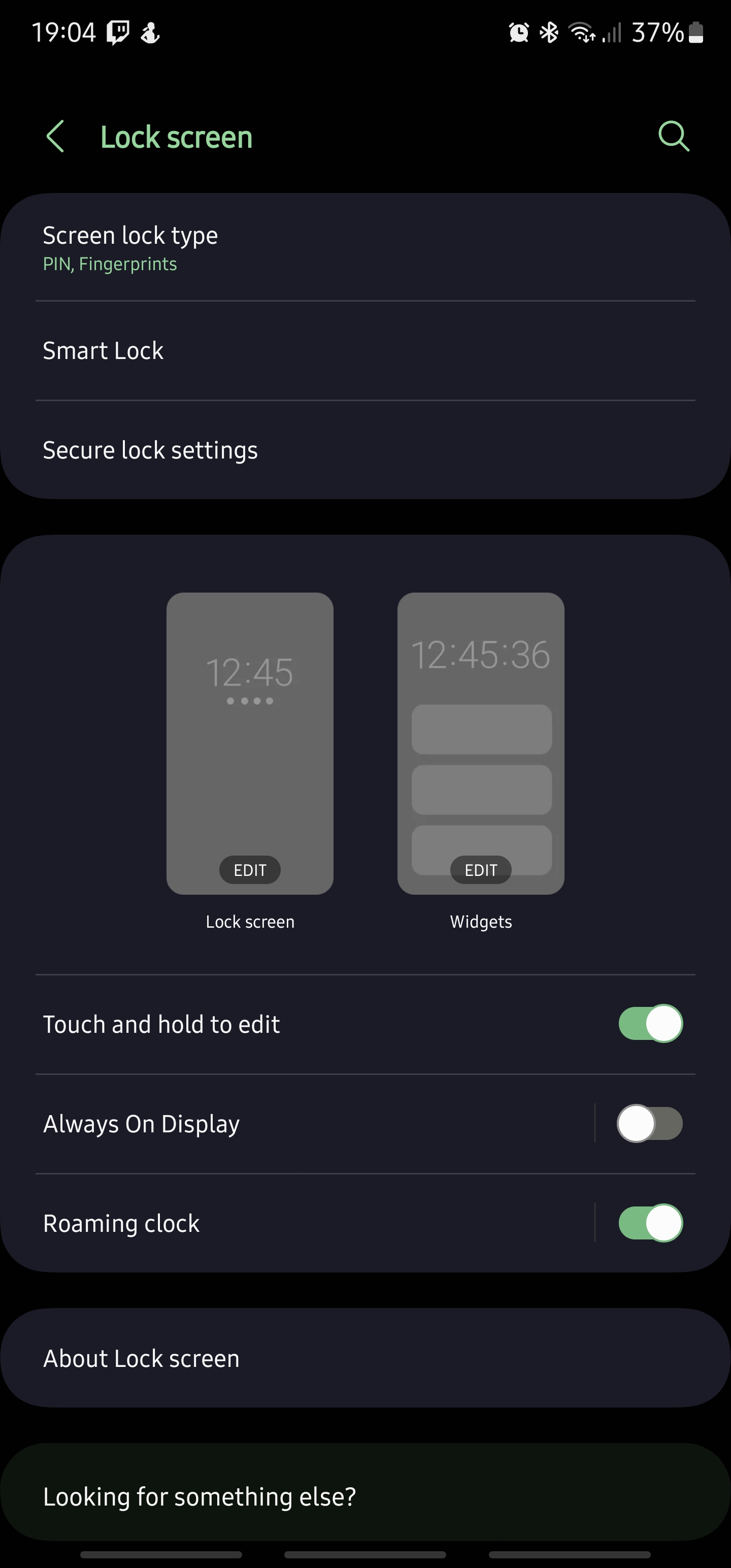 19:04 37%

Lock screen

Screen lock type
PIN, Fingerprints

Smart Lock

Secure lock settings

12:45
EDIT
Lock screen

12:45:36
EDIT
Widgets

Touch and hold to edit

Always On Display

Roaming clock

About Lock screen

Looking for something else?