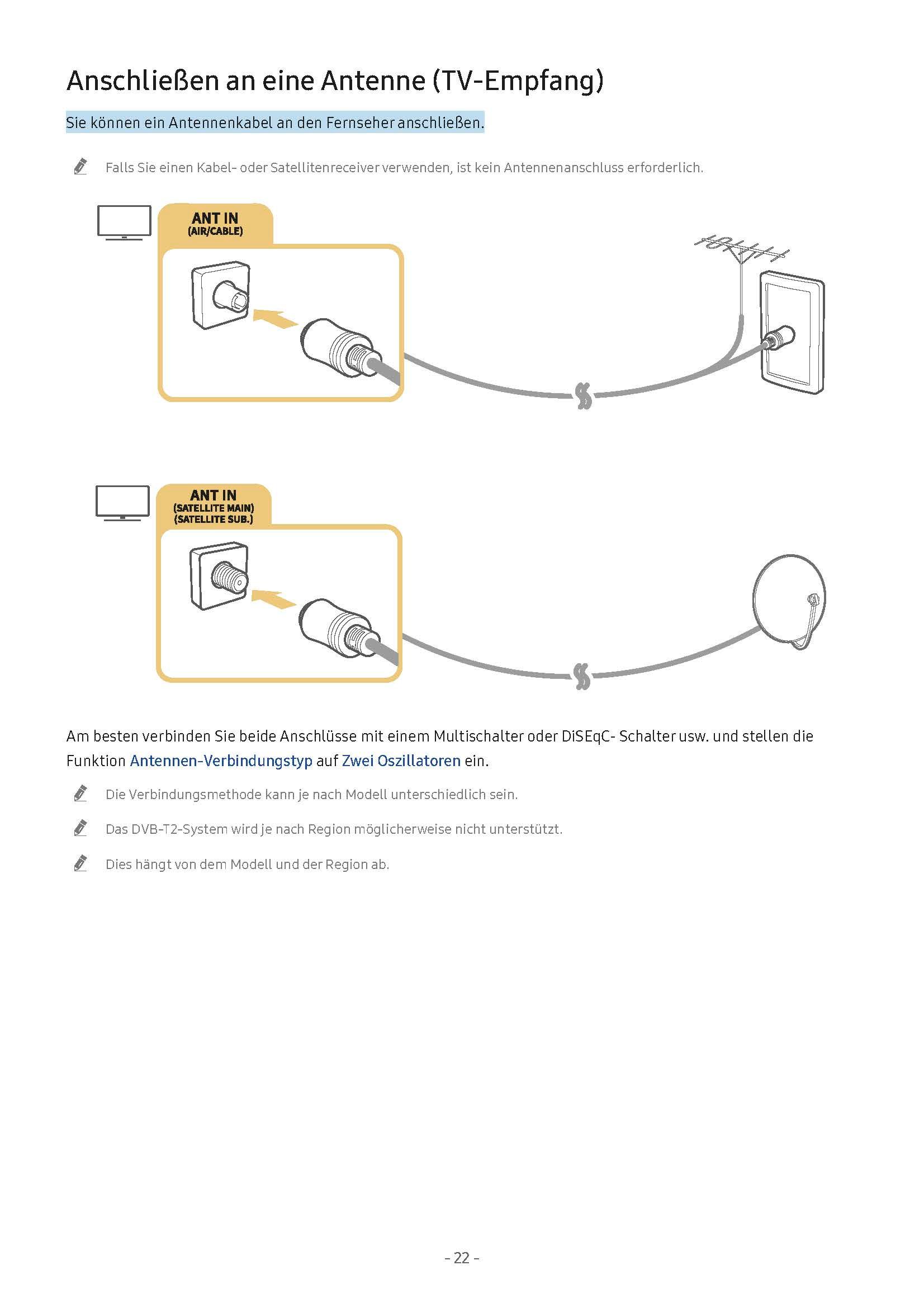 Anschließen an eine Antenne (TV-Empfang)

Sie können ein Antennenkabel an den Fernseher anschließen.

Falls Sie einen Kabel- oder Satellitenreceiver verwenden, ist kein Antennenanschluss erforderlich.

ANT IN
(AIR/CABLE)

ANT IN
(SATELLITE MAIN)
(SATELLITE SUB.)

Am besten verbinden Sie beide Anschlüsse mit einem Multischalter oder DiSEqC- Schalter usw. und stellen die Funktion Antennen-Verbindungstyp auf Zwei Oszillatoren ein.

Die Verbindungsmethode kann je nach Modell unterschiedlich sein.

Das DVB-T2-System wird je nach Region möglicherweise nicht unterstützt.

Dies hängt von dem Modell und der Region ab.

- 22 -