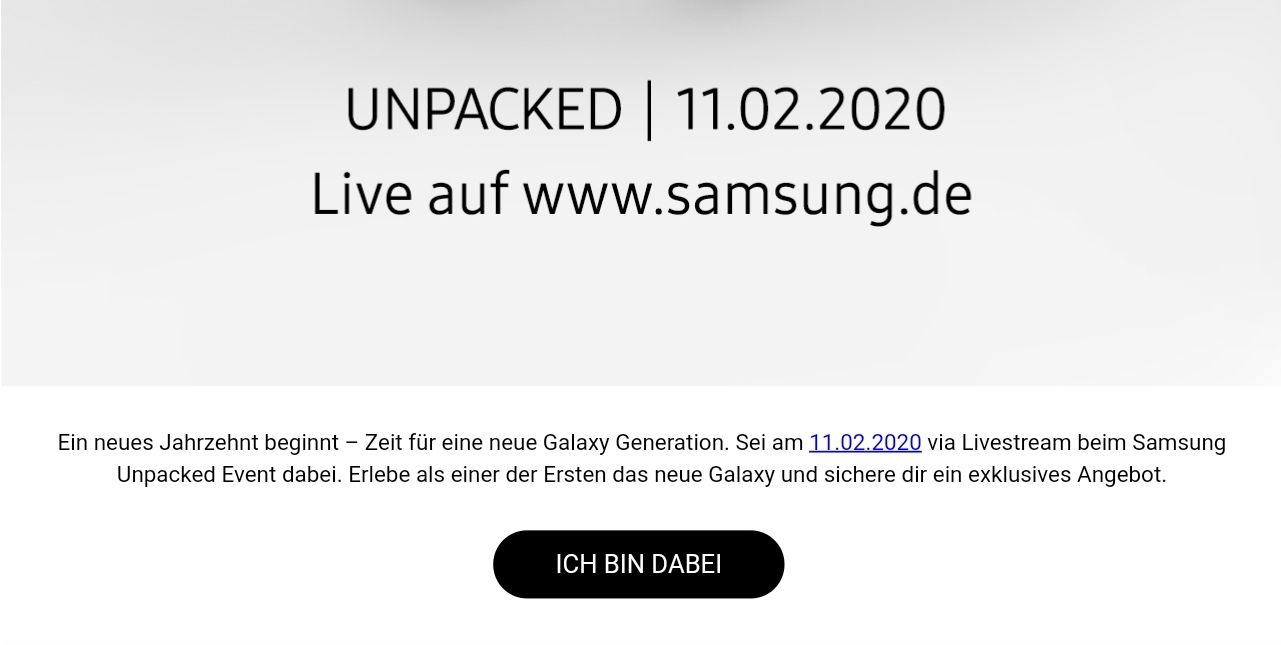 UNPACKED | 11.02.2020
Live auf www.samsung.de

Ein neues Jahrzehnt beginnt – Zeit für eine neue Galaxy Generation. Sei am 11.02.2020 via Livestream beim Samsung Unpacked Event dabei. Erlebe als einer der Ersten das neue Galaxy und sichere dir ein exklusives Angebot.

ICH BIN DABEI